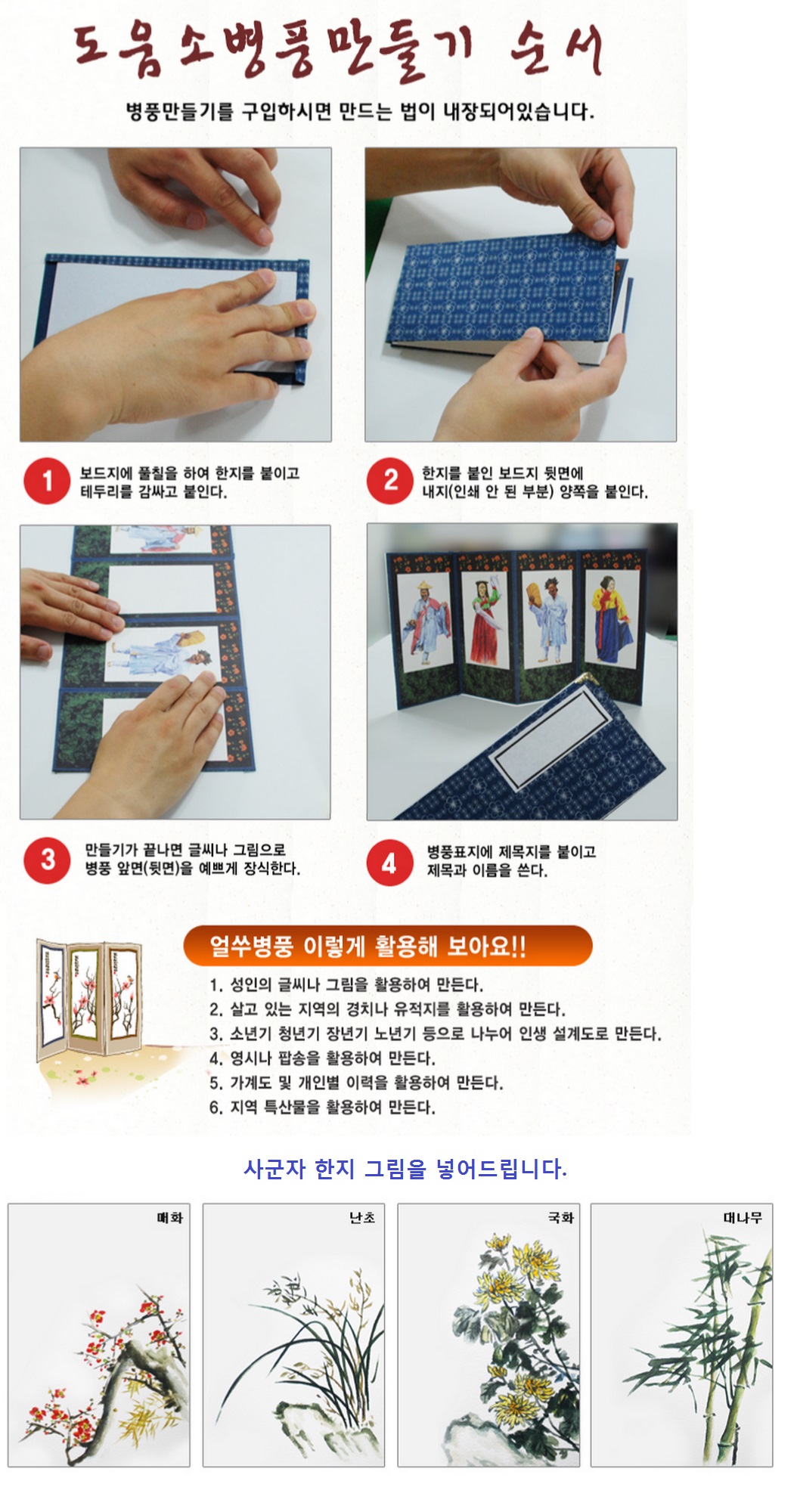 도움소병풍만들기 순서

병풍만들기를 구입하시면 만드는 법이 내장되어있습니다.

1 보드지에 풀칠을 하여 한지를 붙이고 테두리를 감싸고 붙인다.

2 한지를 붙인 보드지 뒷면에 내지(인쇄 안 된 부분) 양쪽을 붙인다.

3 만들기가 끝나면 글씨나 그림으로 병풍 앞면(뒷면)을 예쁘게 장식한다.

4 병풍표지에 제목지를 붙이고 제목과 이름을 쓴다.

얼쑤병풍 이렇게 활용해 보아요!!

1. 성인의 글씨나 그림을 활용하여 만든다.
2. 살고 있는 지역의 경치나 유적지를 활용하여 만든다.
3. 소년기 청년기 장년기 노년기 등으로 나누어 인생 설계도로 만든다.
4. 영시나 팝송을 활용하여 만든다.
5. 가계도 및 개인별 이력을 활용하여 만든다.
6. 지역 특산물을 활용하여 만든다.

사군자 한지 그림을 넣어드립니다.

매화

난초

국화

대나무